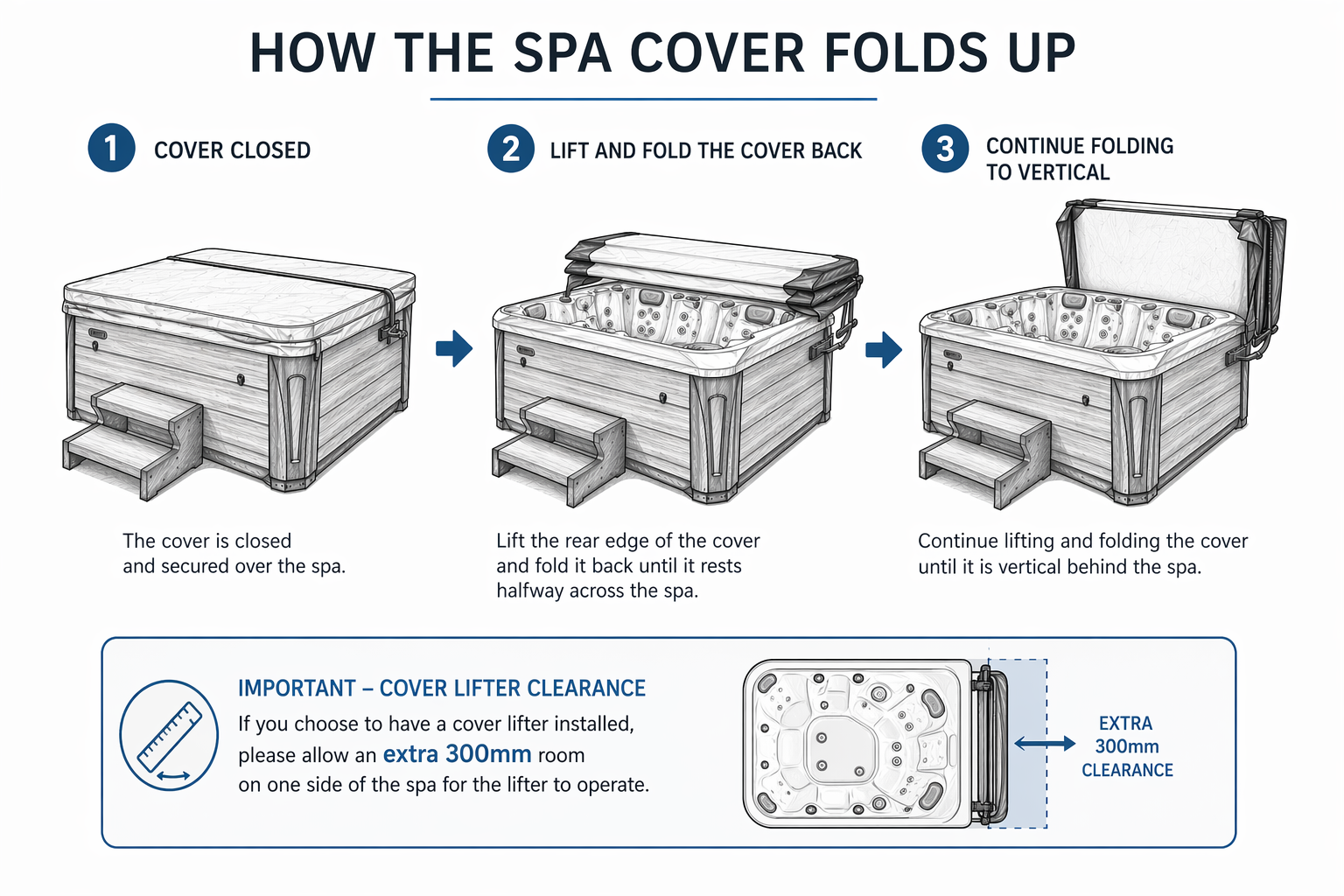 HOW THE SPA COVER FOLDS UP

1 COVER CLOSED

2 LIFT AND FOLD THE COVER BACK

3 CONTINUE FOLDING TO VERTICAL

The cover is closed and secured over the spa.

Lift the rear edge of the cover and fold it back until it rests halfway across the spa.

Continue lifting and folding the cover until it is vertical behind the spa.

IMPORTANT – COVER LIFTER CLEARANCE

If you choose to have a cover lifter installed, please allow an extra 300mm room on one side of the spa for the lifter to operate.

EXTRA 300mm CLEARANCE